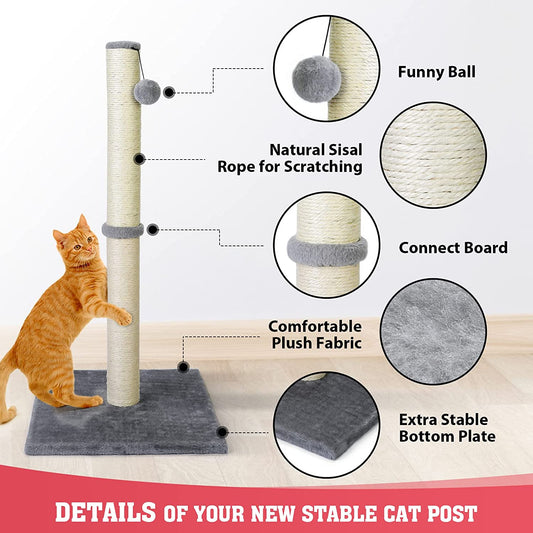 Funny Ball

Natural Sisal Rope for Scratching

Connect Board

Comfortable Plush Fabric

Extra Stable Bottom Plate

DETAILS OF YOUR NEW STABLE CAT POST